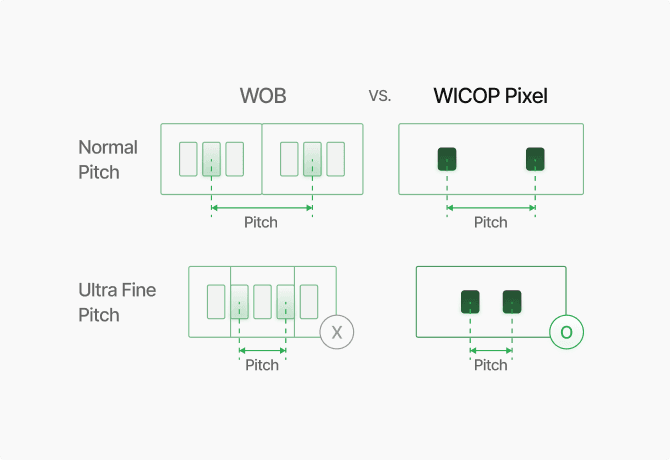 WOB vs. WICOP Pixel

Normal Pitch

Pitch

Pitch

Ultra Fine Pitch

X

Pitch

O

Pitch